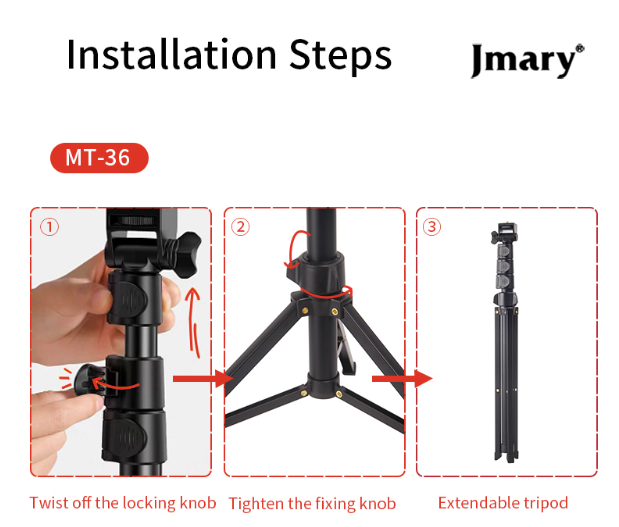 Installation Steps

Jmary®

MT-36

①

②

③

Twist off the locking knob

Tighten the fixing knob

Extendable tripod